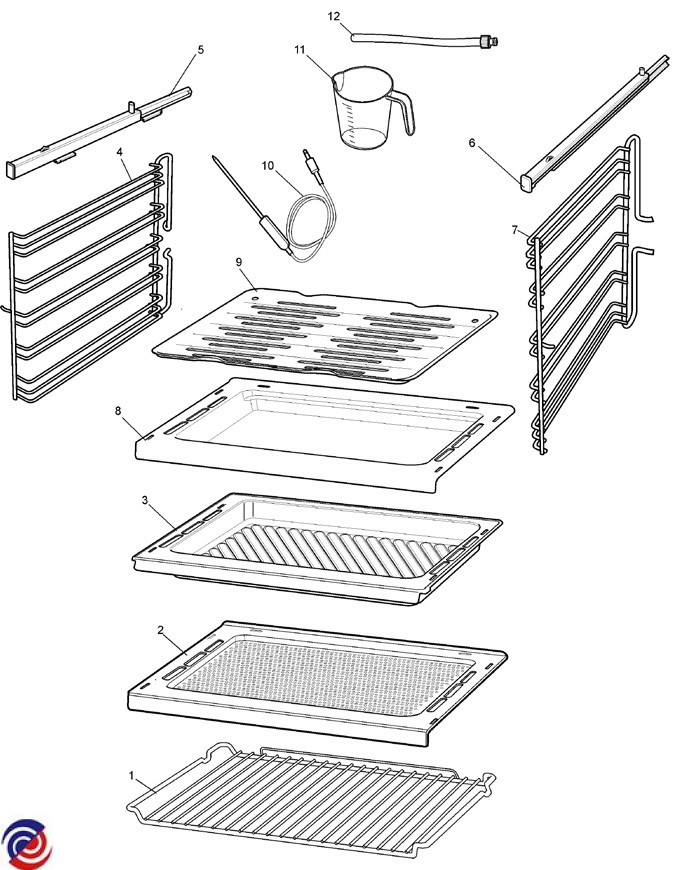 12
11
5
6
4
10
7
9
8
3
2
1